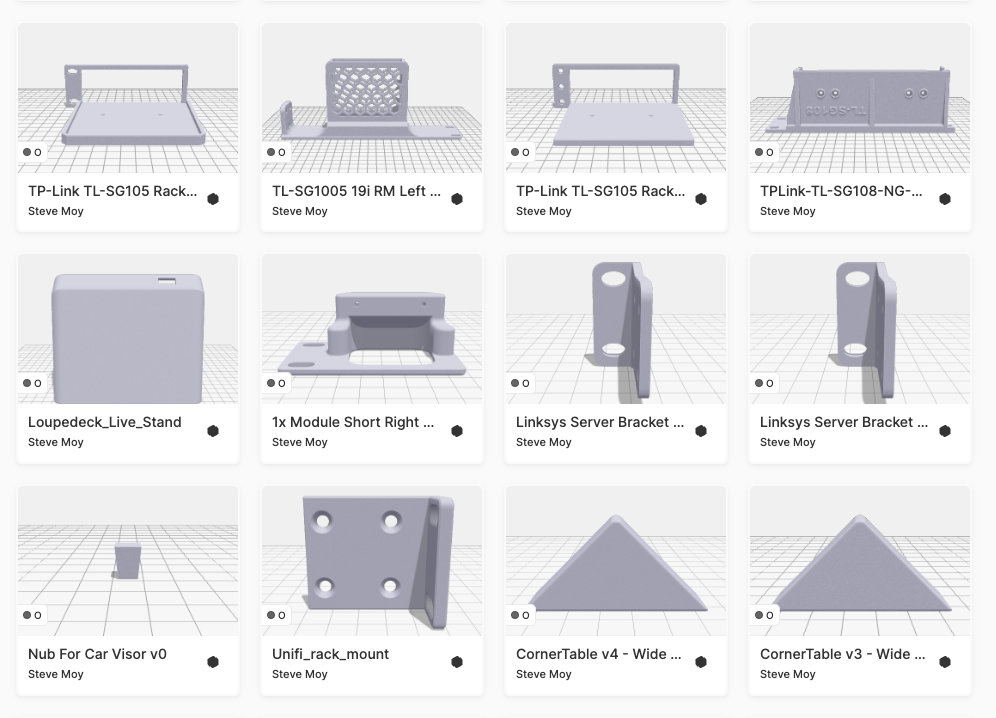 0
TP-Link TL-SG105 Rack...
Steve Moy

0
TL-SG1005 19i RM Left ...
Steve Moy

0
TP-Link TL-SG105 Rack...
Steve Moy

TL-SG108
0
TPLink-TL-SG108-NG-...
Steve Moy

0
Loupedeck_Live_Stand
Steve Moy

0
1x Module Short Right ...
Steve Moy

0
Linksys Server Bracket ...
Steve Moy

0
Linksys Server Bracket ...
Steve Moy

0
Nub For Car Visor v0
Steve Moy

0
Unifi_rack_mount
Steve Moy

0
CornerTable v4 - Wide ...
Steve Moy

0
CornerTable v3 - Wide ...
Steve Moy